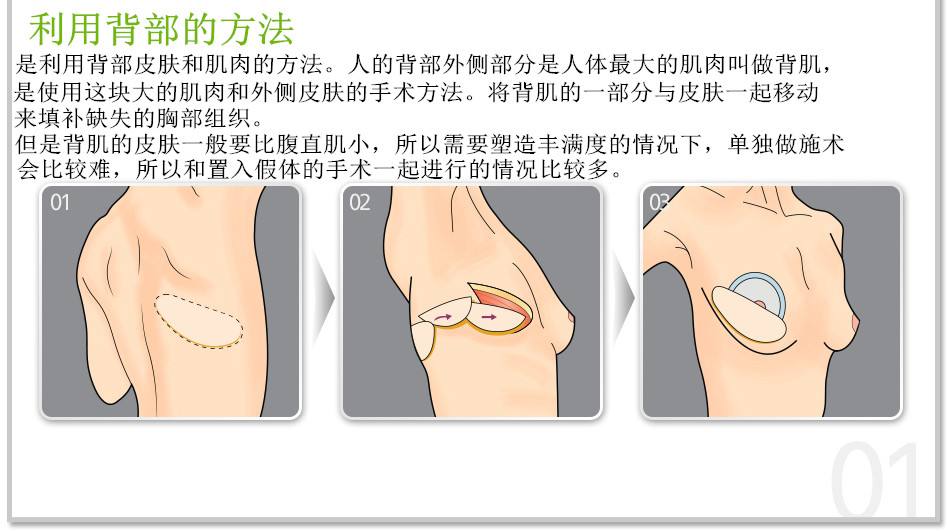 利用背部的方法
是利用背部皮肤和肌肉的方法。人的背部外侧部分是人体最大的肌肉叫做背肌，是使用这块大的肌肉和外侧皮肤的手术方法。将背肌的一部分与皮肤一起移动来填补缺失的胸部组织。
但是背肌的皮肤一般要比腹直肌小，所以需要塑造丰满度的情况下，单独做施术会比较难，所以和置入假体的手术一起进行的情况比较多。

01

02

03

01